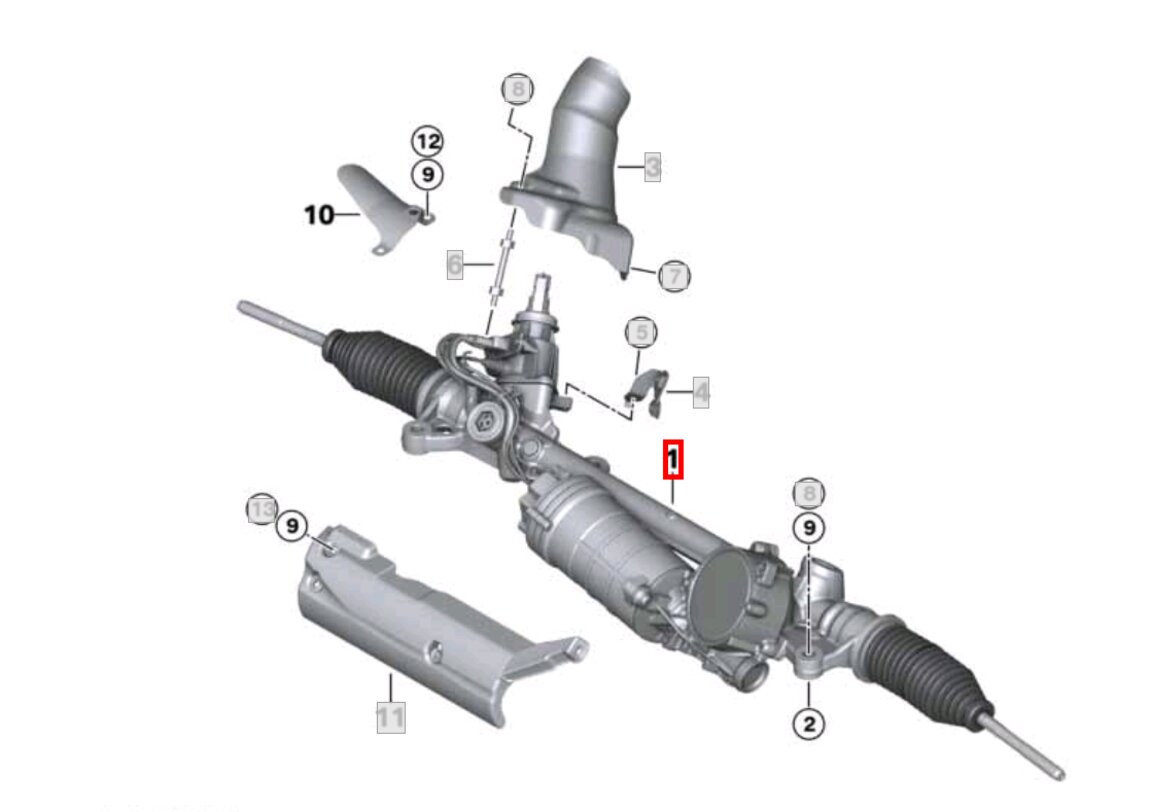 8
12
9
3
10
6
7
5
4
1
13
9
8
9
11
2