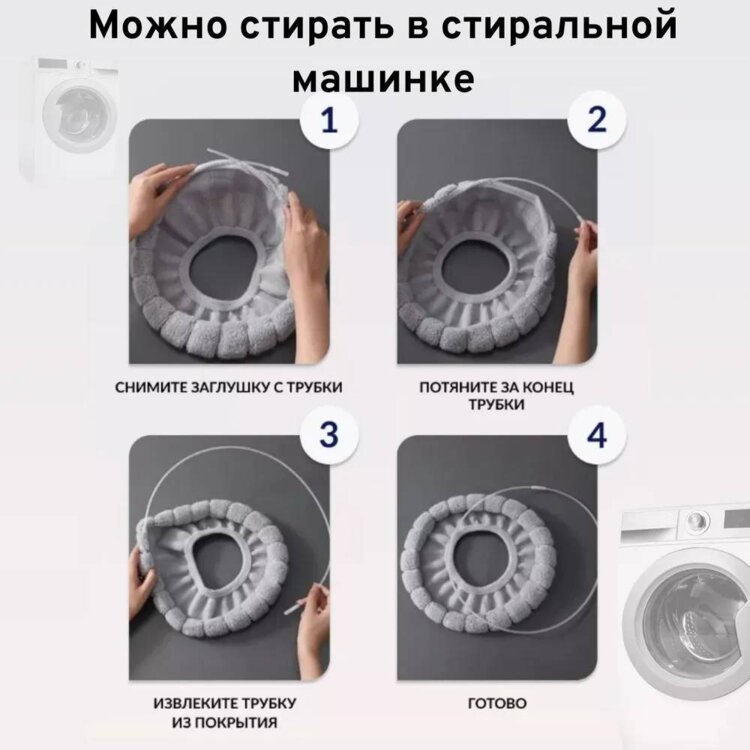 Можно стирать в стиральной машинке

1

СНИМИТЕ ЗАГЛУШКУ С ТРУБКИ

2

ПОТЯНИТЕ ЗА КОНЕЦ ТРУБКИ

3

ИЗВЛЕКИТЕ ТРУБКУ ИЗ ПОКРЫТИЯ

4

ГОТОВО