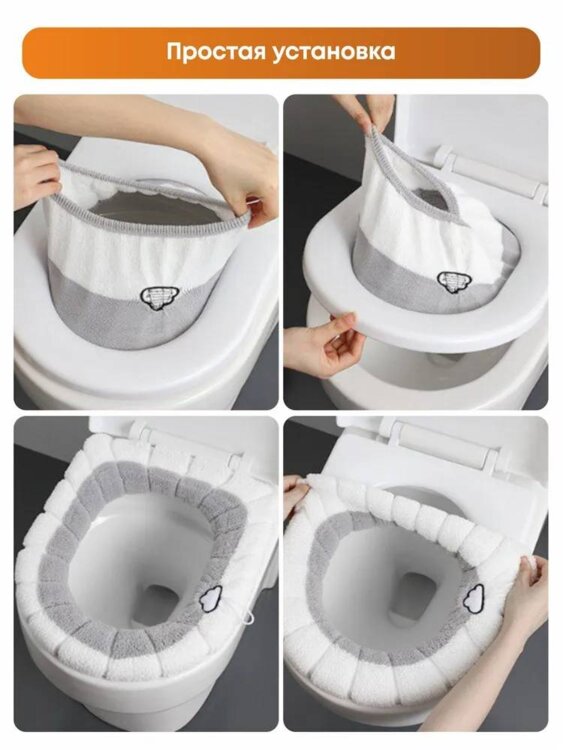 Простая установка