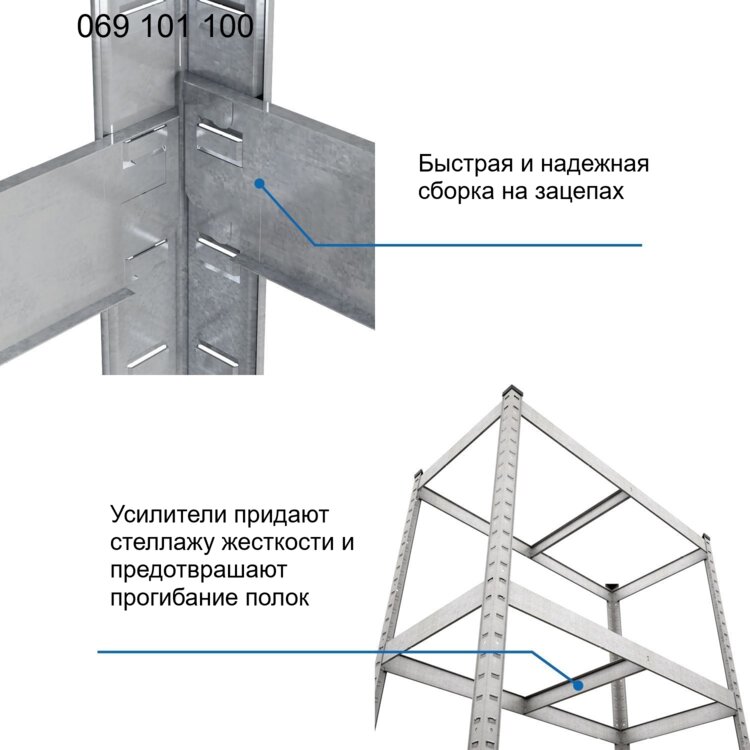 069 101 100

Быстрая и надежная сборка на зацепах

Усилители придают стеллажу жесткости и предотврашают прогибание полок