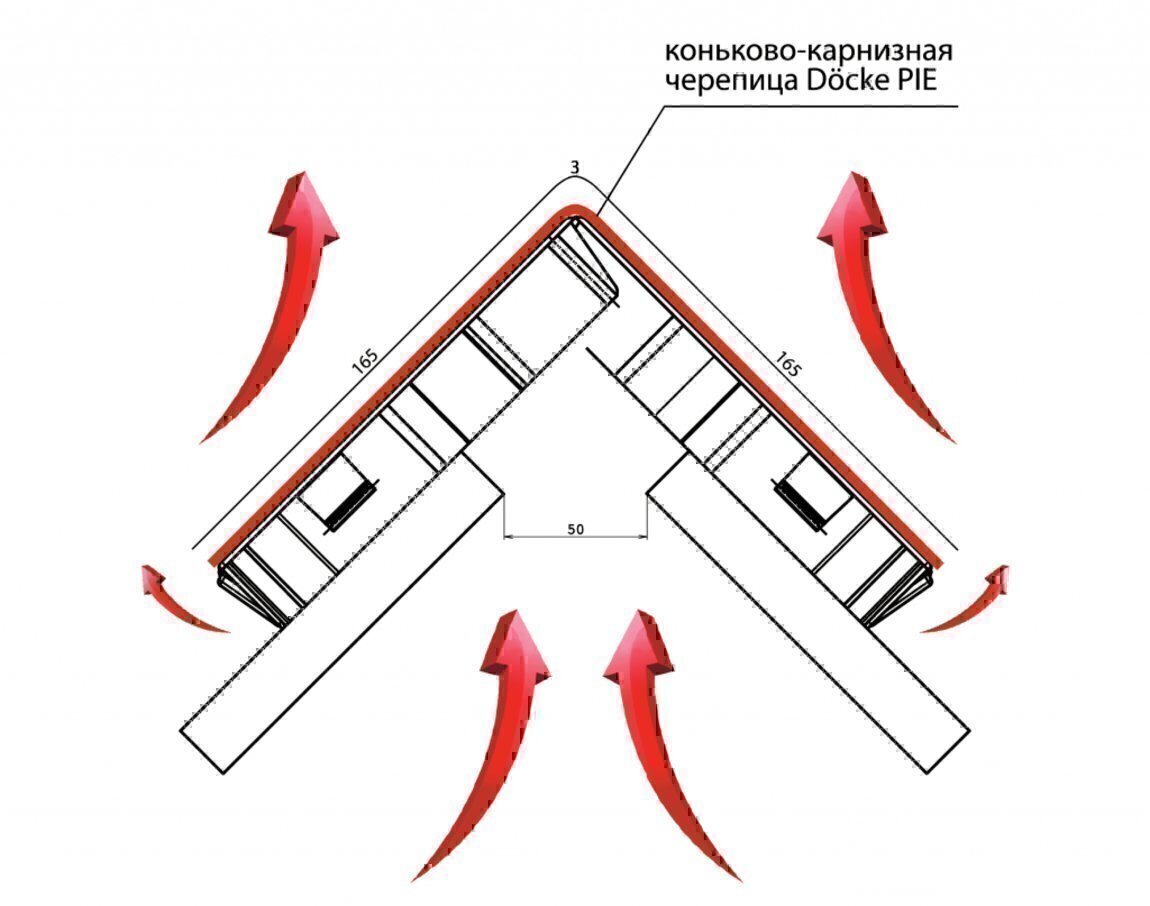 коньково-карнизная
черепица Döcke PIE

3

165

165

50