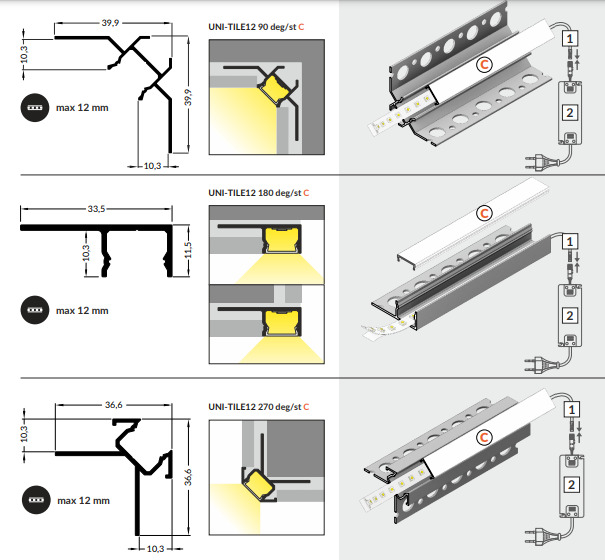 39,9

10,3

39,9

10,3

max 12 mm

UNI-TILE12 90 deg/st C

C

1

2

33,5

10,3

11,5

max 12 mm

UNI-TILE12 180 deg/st C

C

1

2

36,6

10,3

36,6

10,3

max 12 mm

UNI-TILE12 270 deg/st C

C

1

2