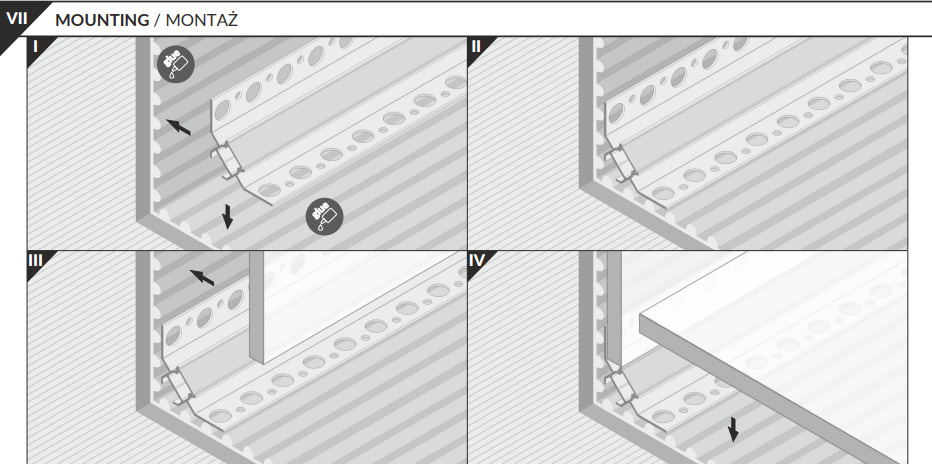 VII MOUNTING / MONTAŻ

I

glue

glue

II

III

IV