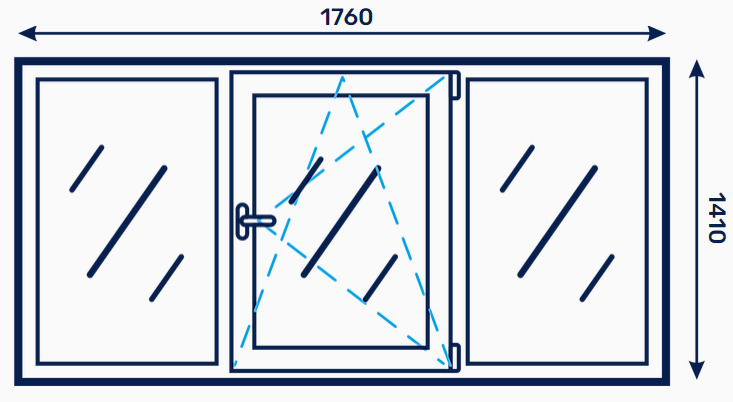 1760

1410