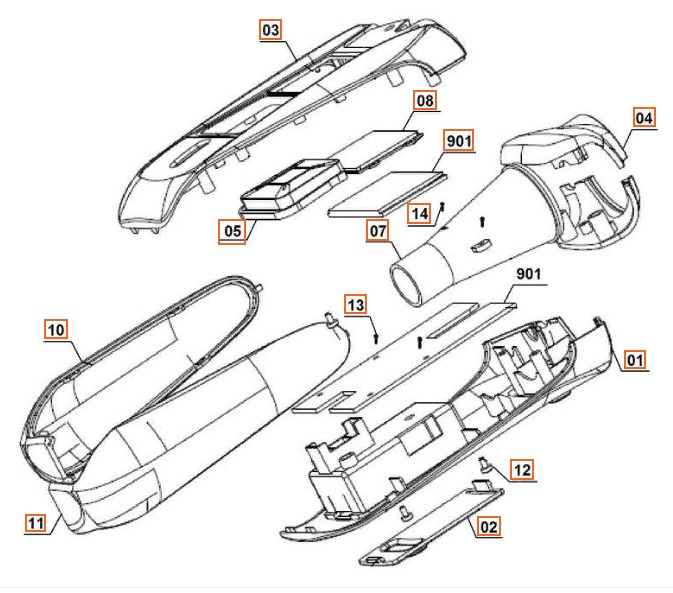 03
08
04
901
14
05
07
901
13
10
01
12
11
02