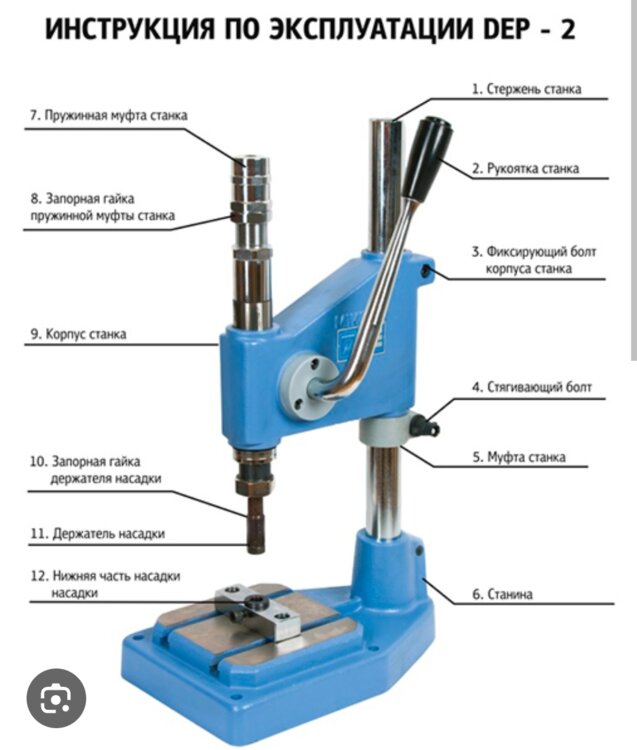 ИНСТРУКЦИЯ ПО ЭКСПЛУАТАЦИИ DEP - 2

7. Пружинная муфта станка

8. Запорная гайка пружинной муфты станка

9. Корпус станка

10. Запорная гайка держателя насадки

11. Держатель насадки

12. Нижняя часть насадки насадки

1. Стержень станка

2. Рукоятка станка

3. Фиксирующий болт корпуса станка

4. Стягивающий болт

5. Муфта станка

6. Станина