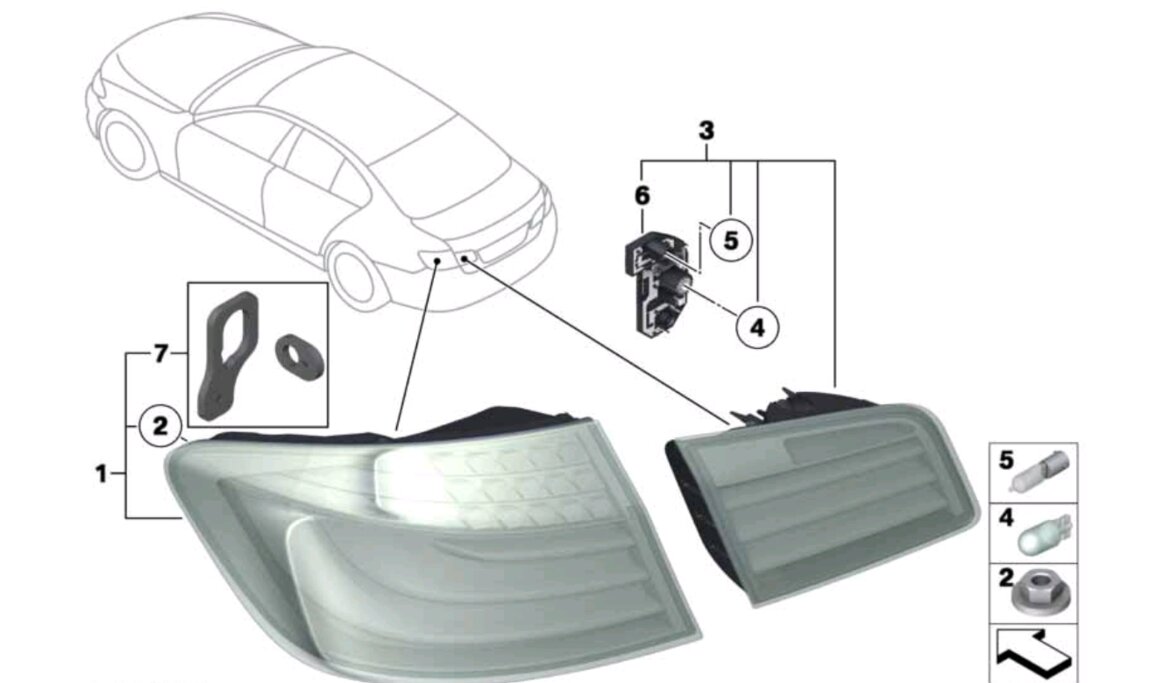 3
6
5
4
7
2
1
5
4
2