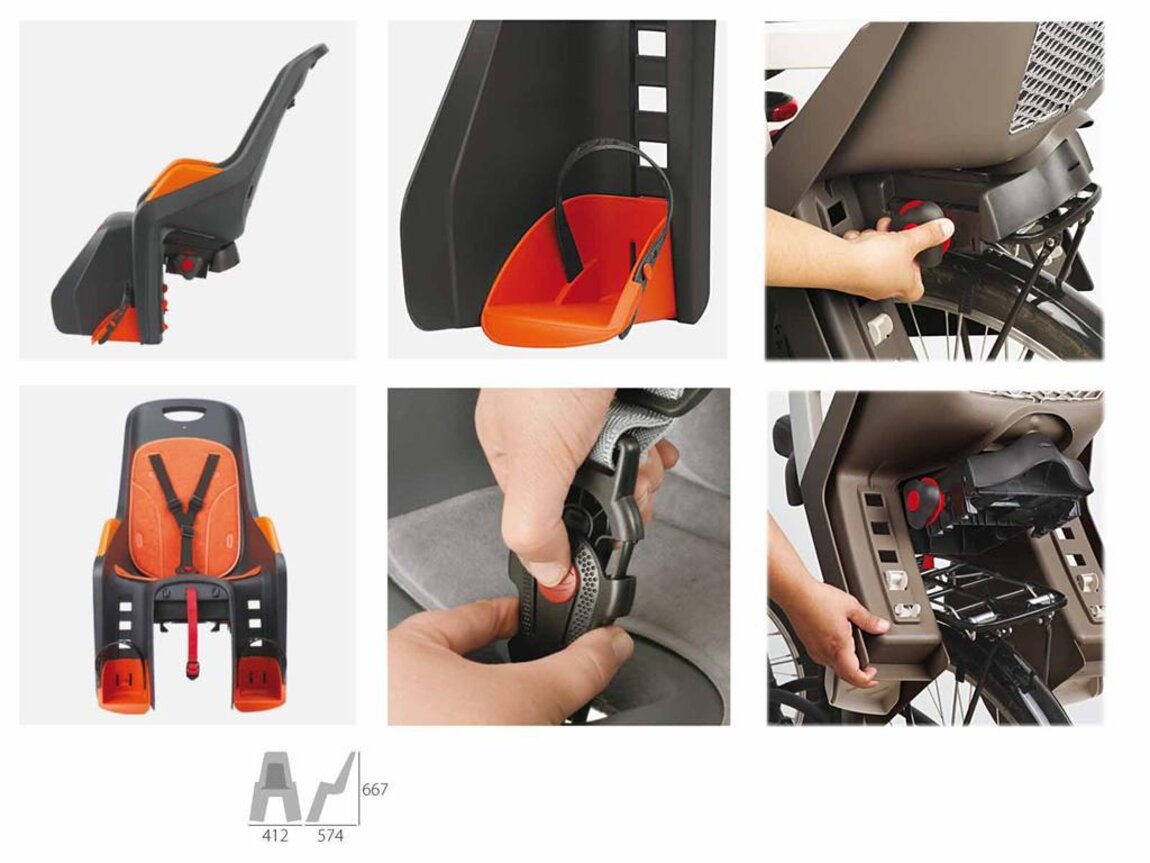 667
412
574