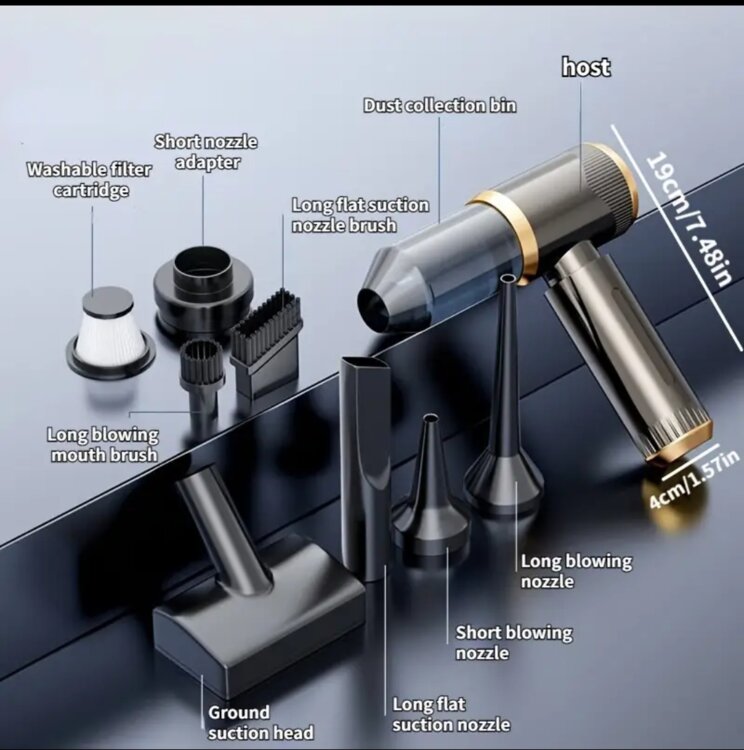 host

Dust collection bin

Short nozzle adapter

Washable filter cartridge

Long flat suction nozzle brush

19cm/7.48in

Long blowing mouth brush

4cm/1.57in

Long blowing nozzle

Short blowing nozzle

Ground suction head

Long flat suction nozzle