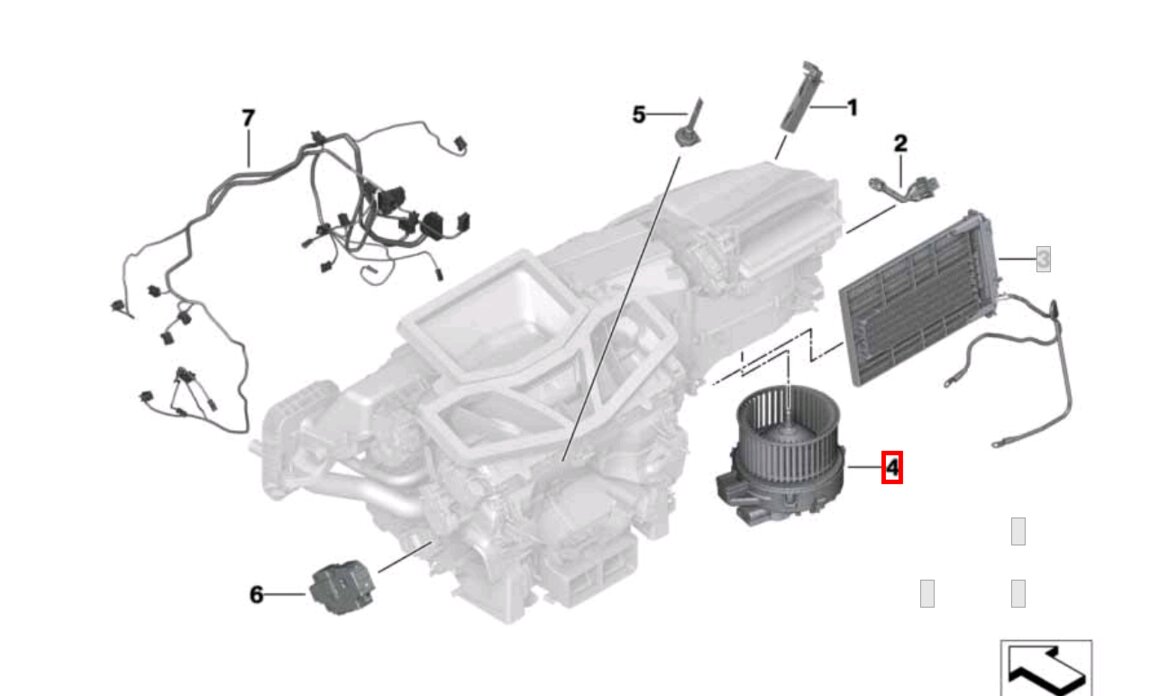 7
5
1
2
3
4
6