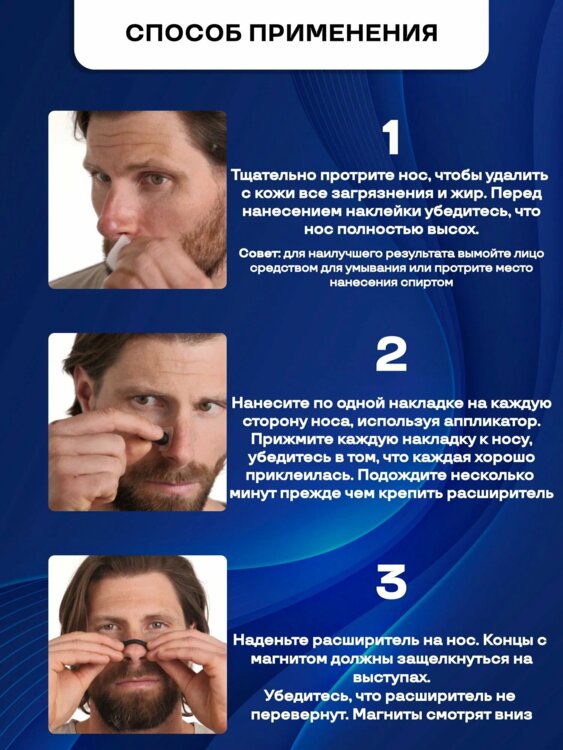 СПОСОБ ПРИМЕНЕНИЯ

1

Тщательно протрите нос, чтобы удалить с кожи все загрязнения и жир. Перед нанесением наклейки убедитесь, что нос полностью высох.

Совет: для наилучшего результата вымойте лицо средством для умывания или протрите место нанесения спиртом

2

Нанесите по одной накладке на каждую сторону носа, используя аппликатор. Прижмите каждую накладку к носу, убедитесь в том, что каждая хорошо приклеилась. Подождите несколько минут прежде чем крепить расширитель

3

Наденьте расширитель на нос. Концы с магнитом должны защелкнуться на выступах.
Убедитесь, что расширитель не перевернут. Магниты смотрят вниз