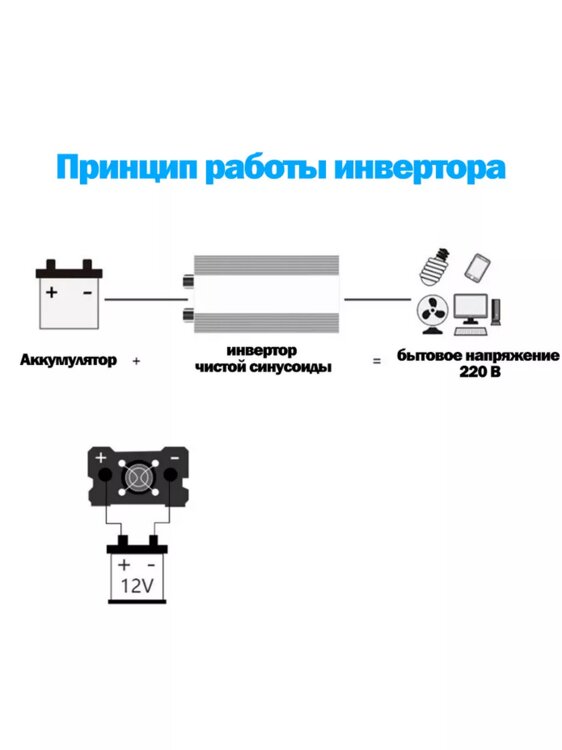 Принцип работы инвертора

+ -

Аккумулятор +

инвертор
чистой синусоиды

=

бытовое напряжение
220 В

+ -

+ -
12V