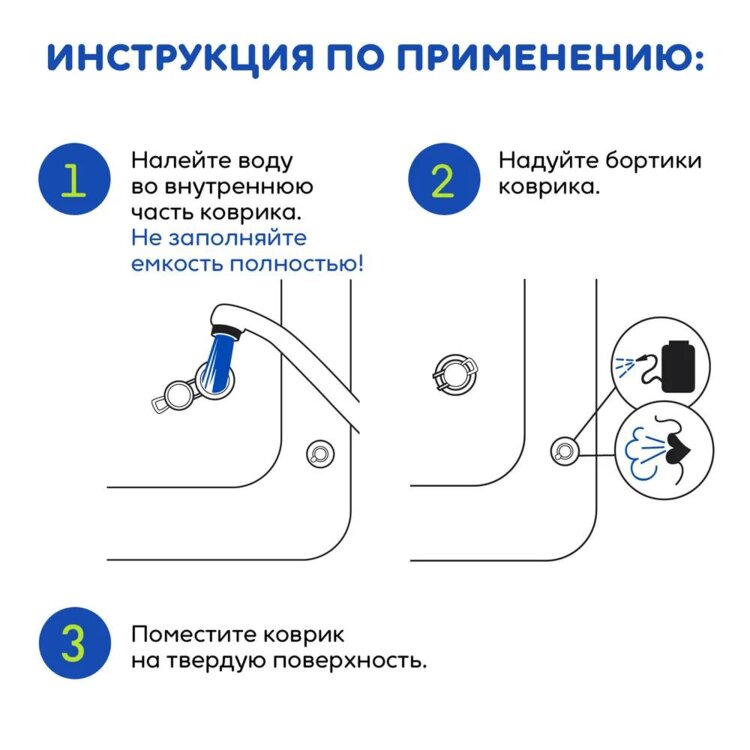 ИНСТРУКЦИЯ ПО ПРИМЕНЕНИЮ:

1

Налейте воду во внутреннюю часть коврика. Не заполняйте емкость полностью!

2

Надуйте бортики коврика.

3

Поместите коврик на твердую поверхность.