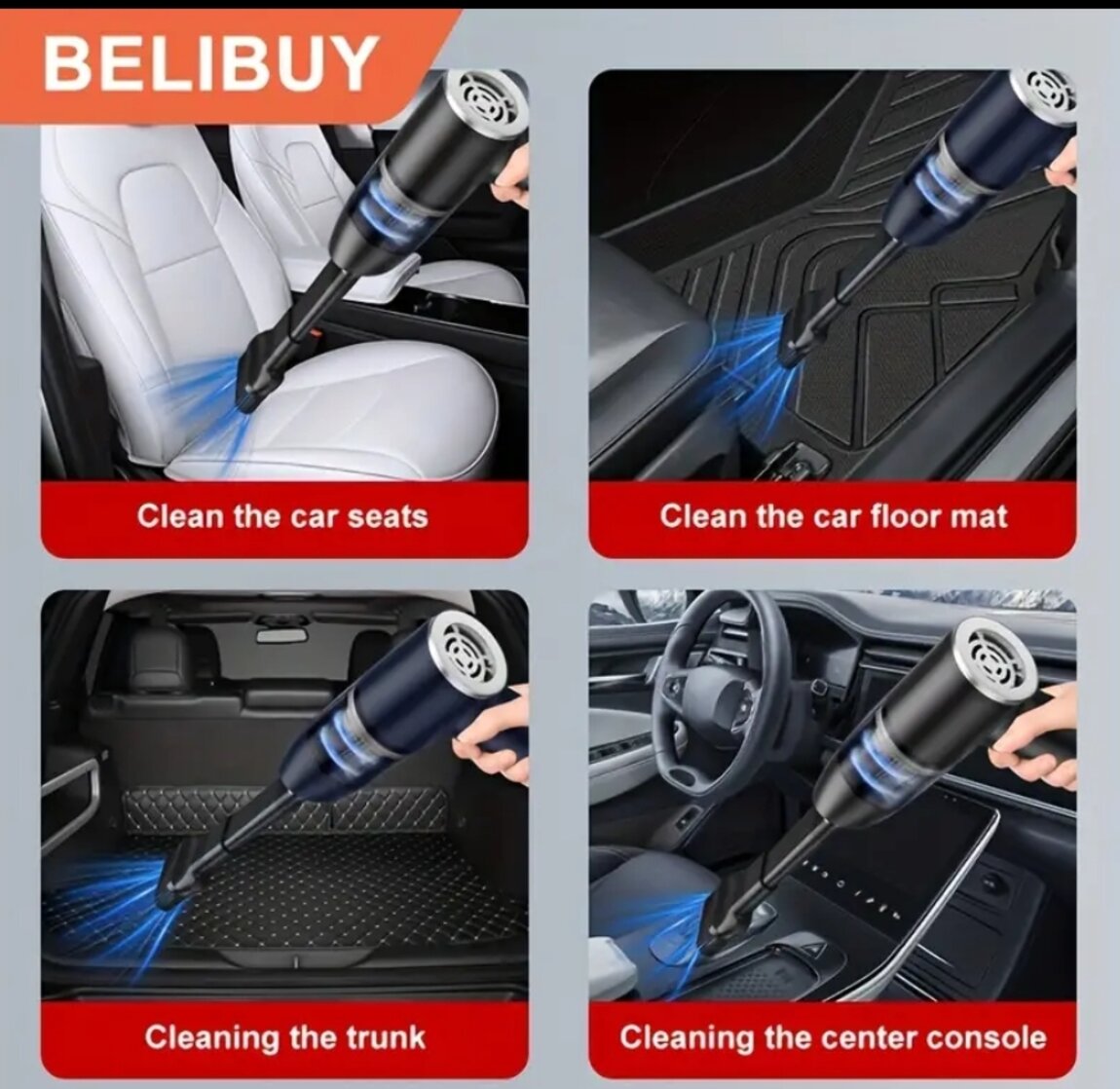 BELIBUY

Clean the car seats

Clean the car floor mat

Cleaning the trunk

Cleaning the center console