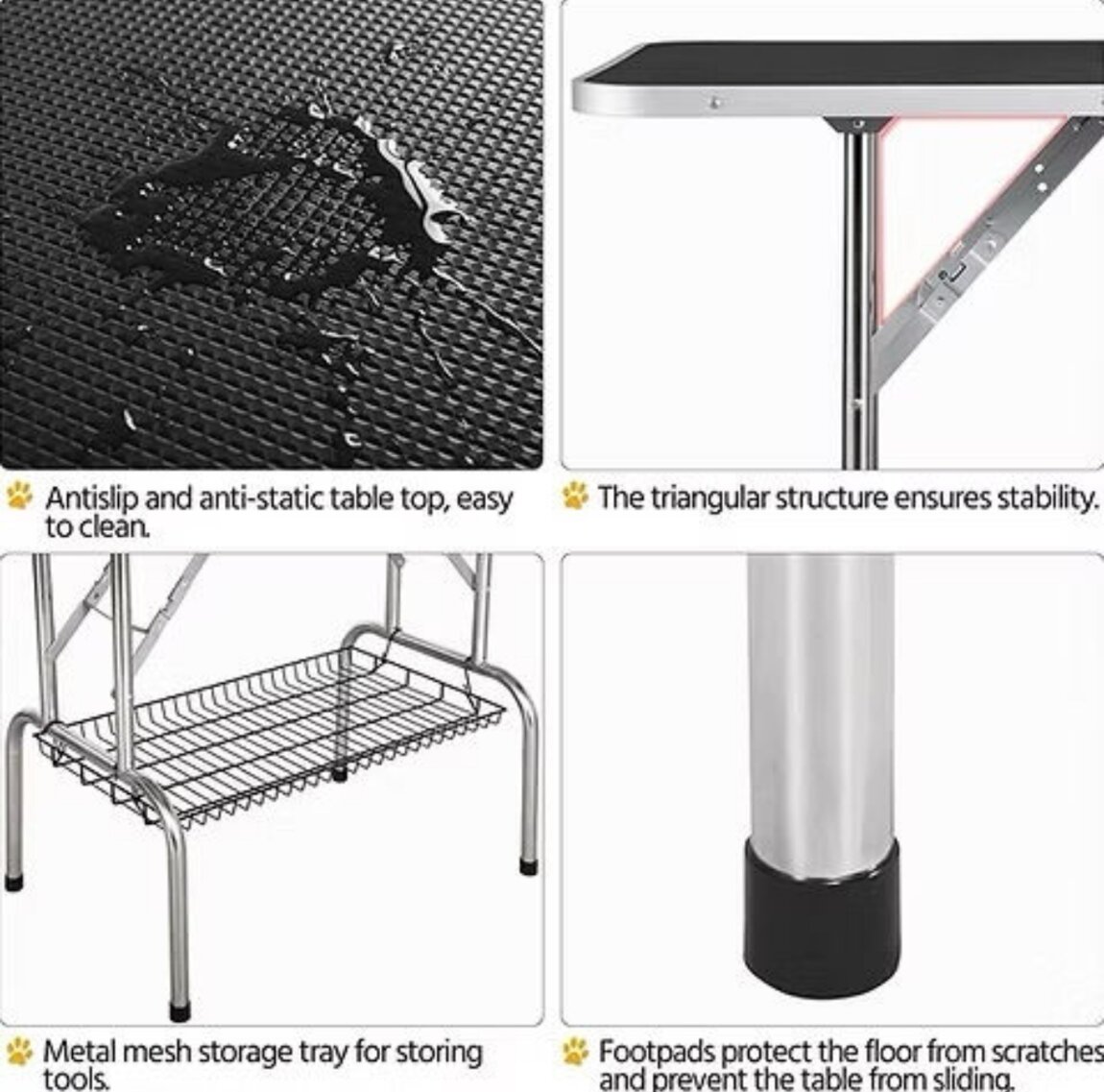 Antislip and anti-static table top, easy to clean.

The triangular structure ensures stability.

Metal mesh storage tray for storing tools.

Footpads protect the floor from scratches and prevent the table from sliding.