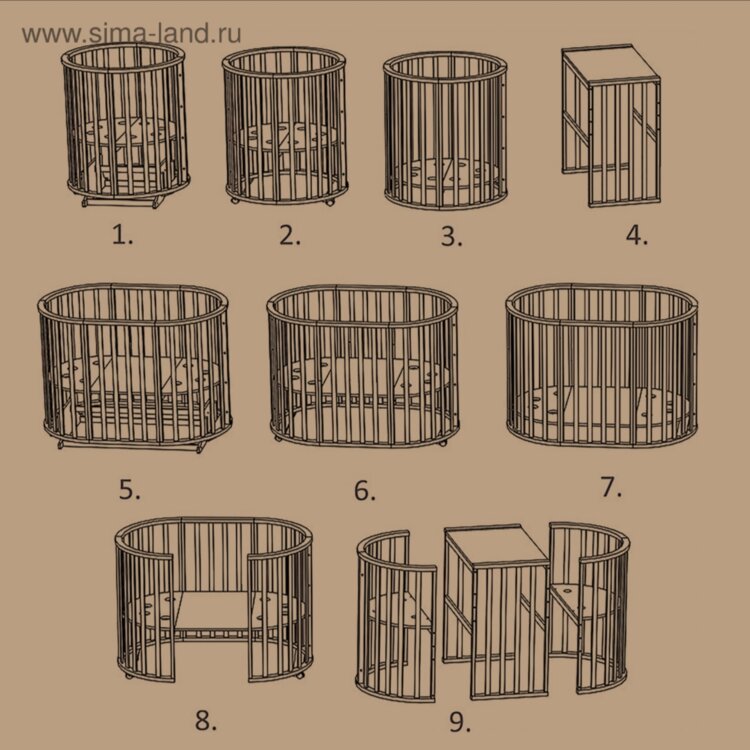 www.sima-land.ru

1.

2.

3.

4.

5.

6.

7.

8.

9.