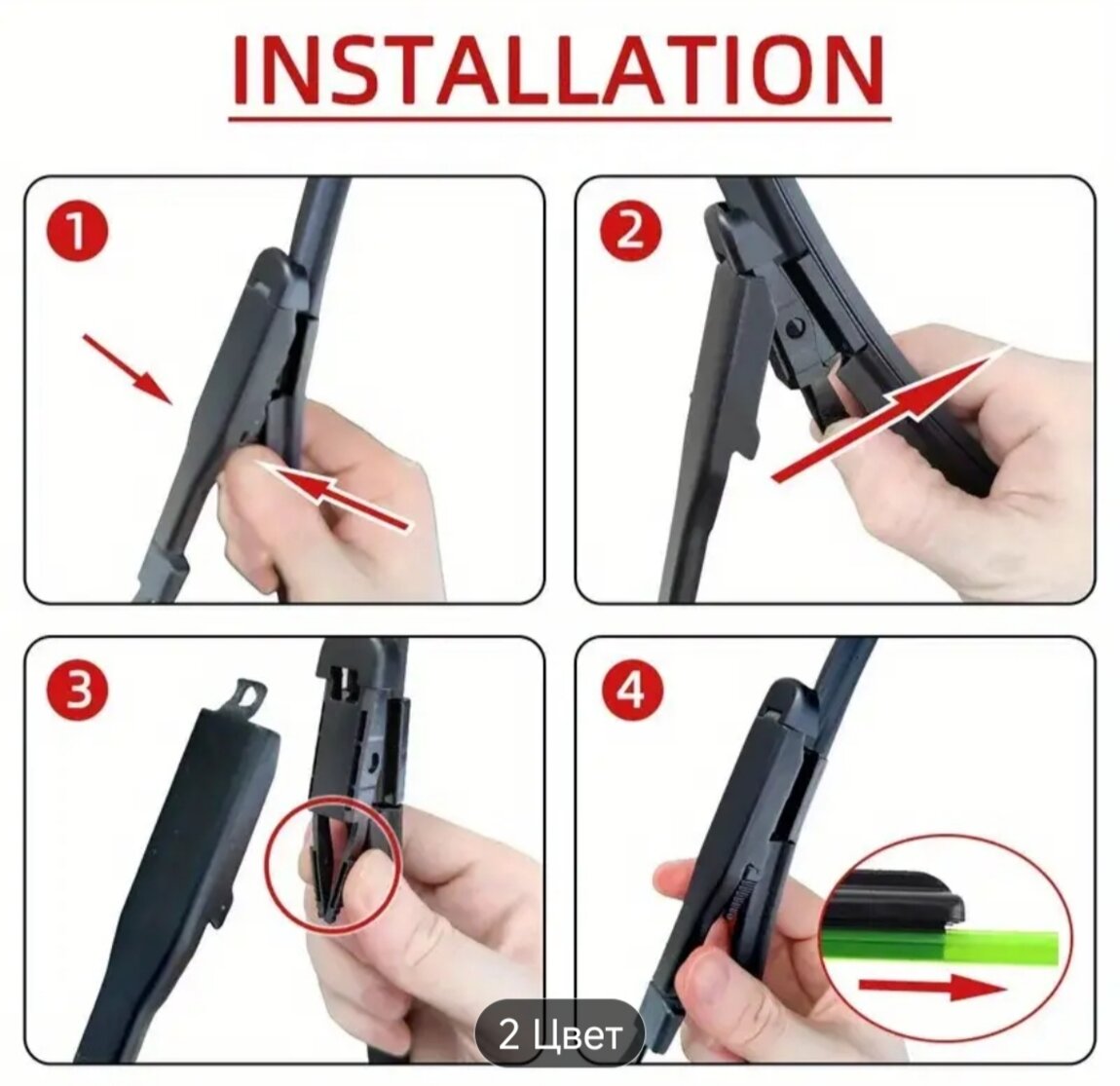 INSTALLATION

1

2

3

4

2 Цвет