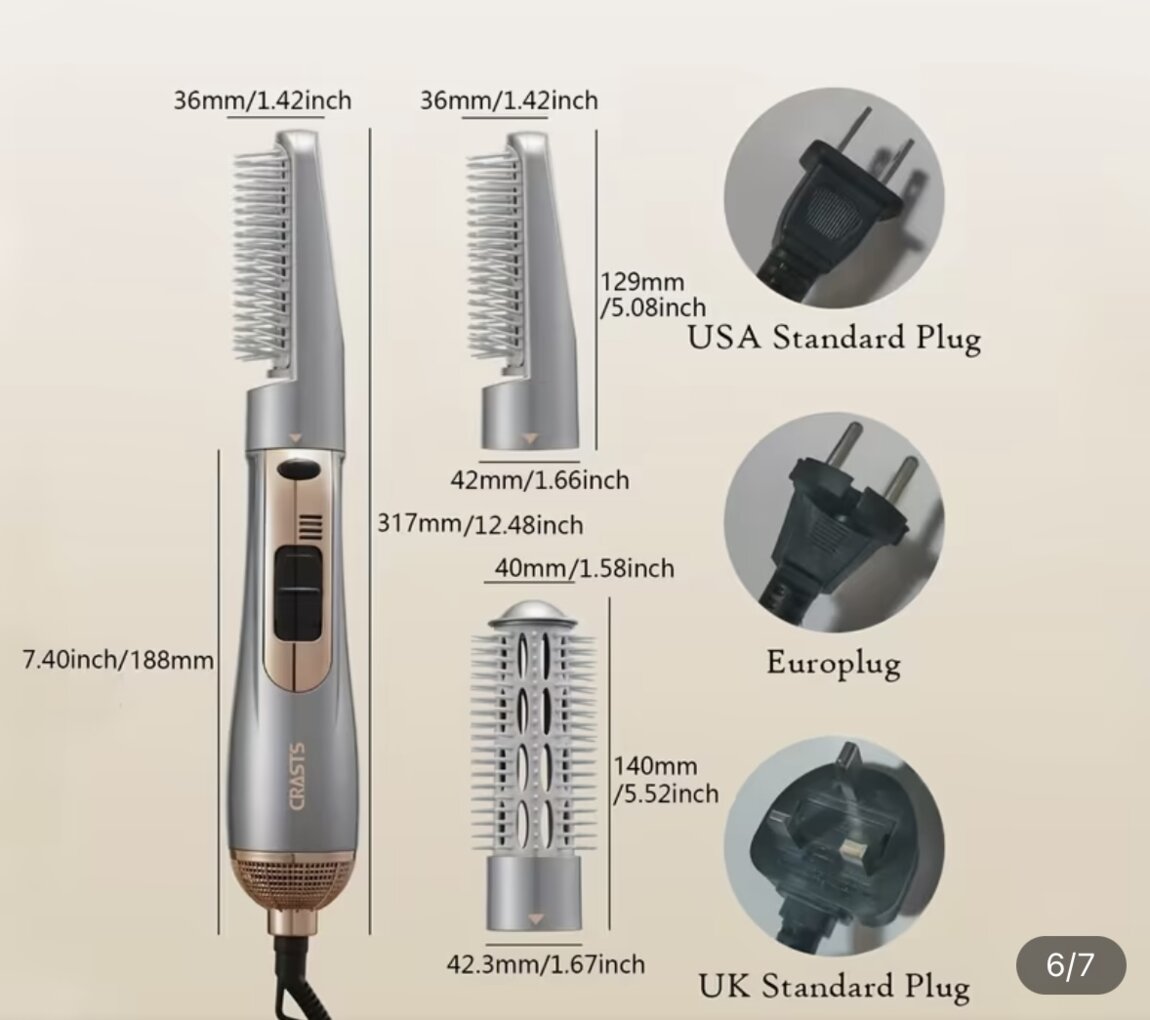 36mm/1.42inch

36mm/1.42inch

129mm /5.08inch

USA Standard Plug

42mm/1.66inch

317mm/12.48inch

40mm/1.58inch

7.40inch/188mm

Europlug

CRASTS

140mm /5.52inch

42.3mm/1.67inch

UK Standard Plug

6/7