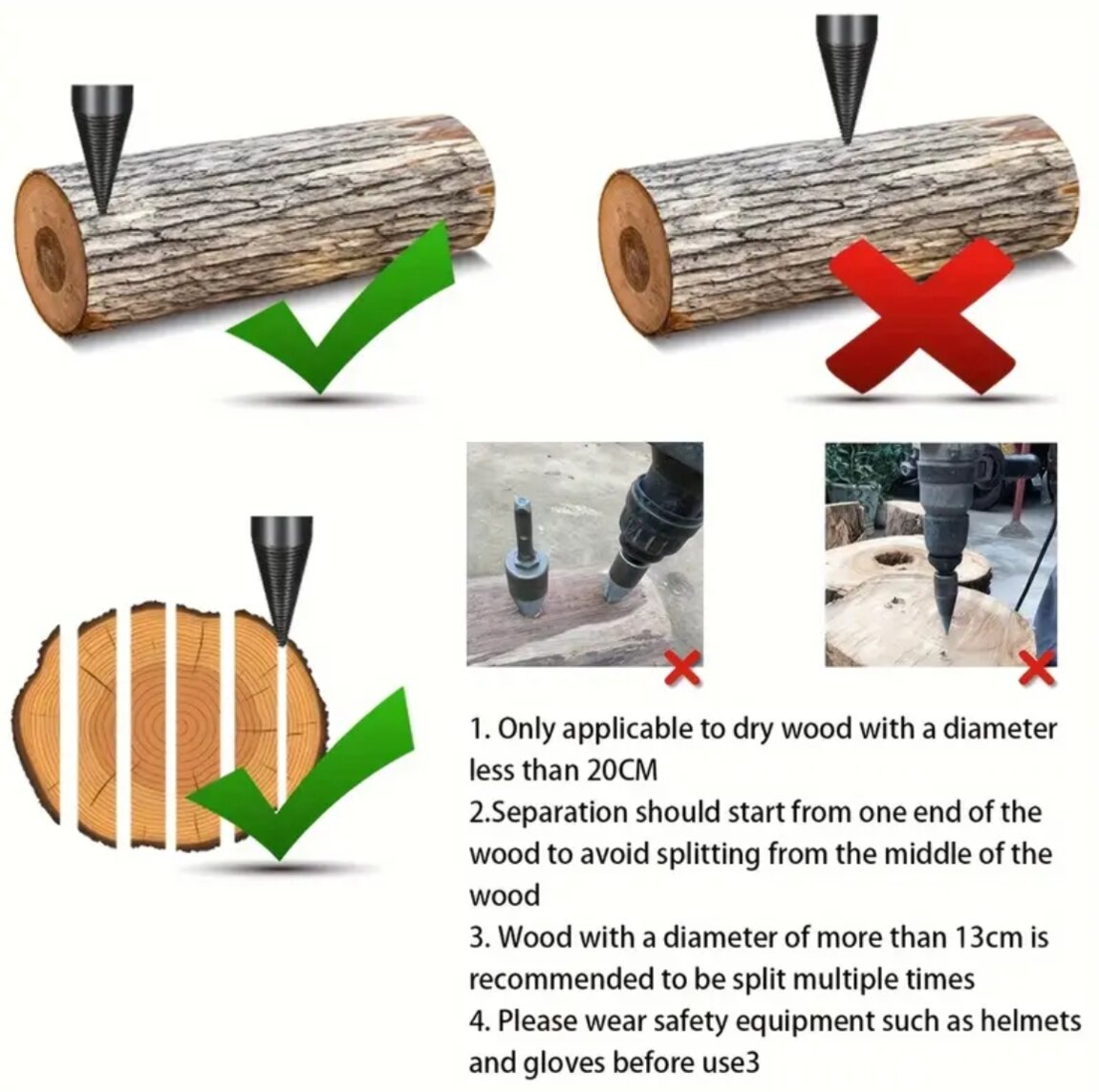 1. Only applicable to dry wood with a diameter less than 20CM
2.Separation should start from one end of the wood to avoid splitting from the middle of the wood
3. Wood with a diameter of more than 13cm is recommended to be split multiple times
4. Please wear safety equipment such as helmets and gloves before use3