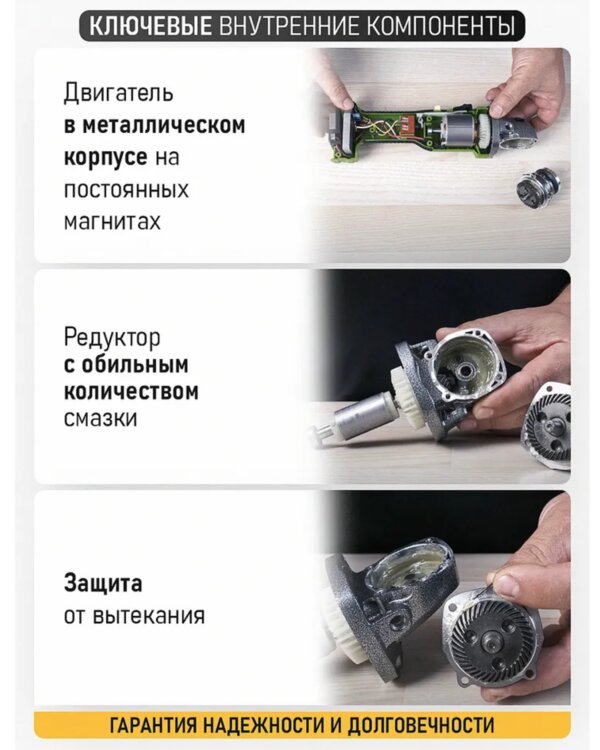 КЛЮЧЕВЫЕ ВНУТРЕННИЕ КОМПОНЕНТЫ

Двигатель в металлическом корпусе на постоянных магнитах

Редуктор с обильным количеством смазки

Защита от вытекания

ГАРАНТИЯ НАДЕЖНОСТИ И ДОЛГОВЕЧНОСТИ