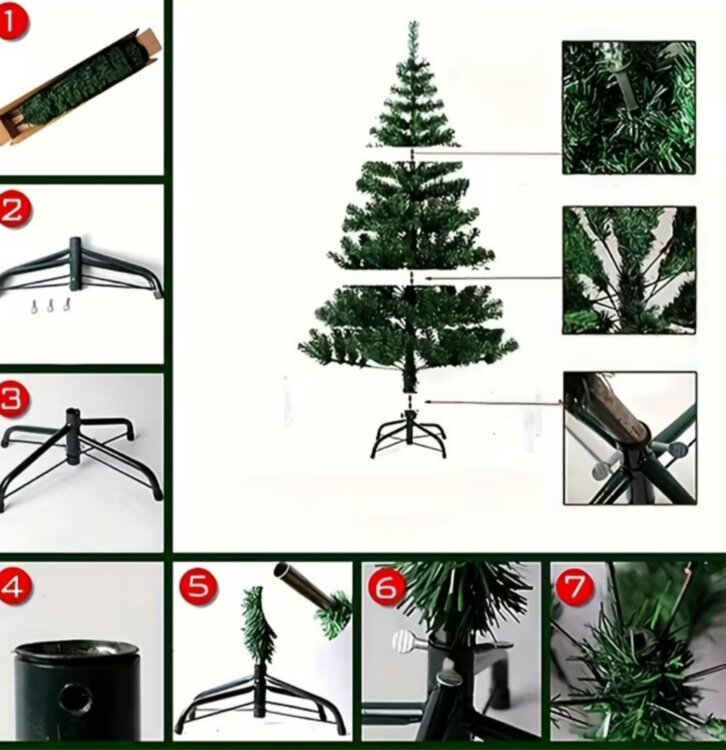 1
2
3
4
5
6
7