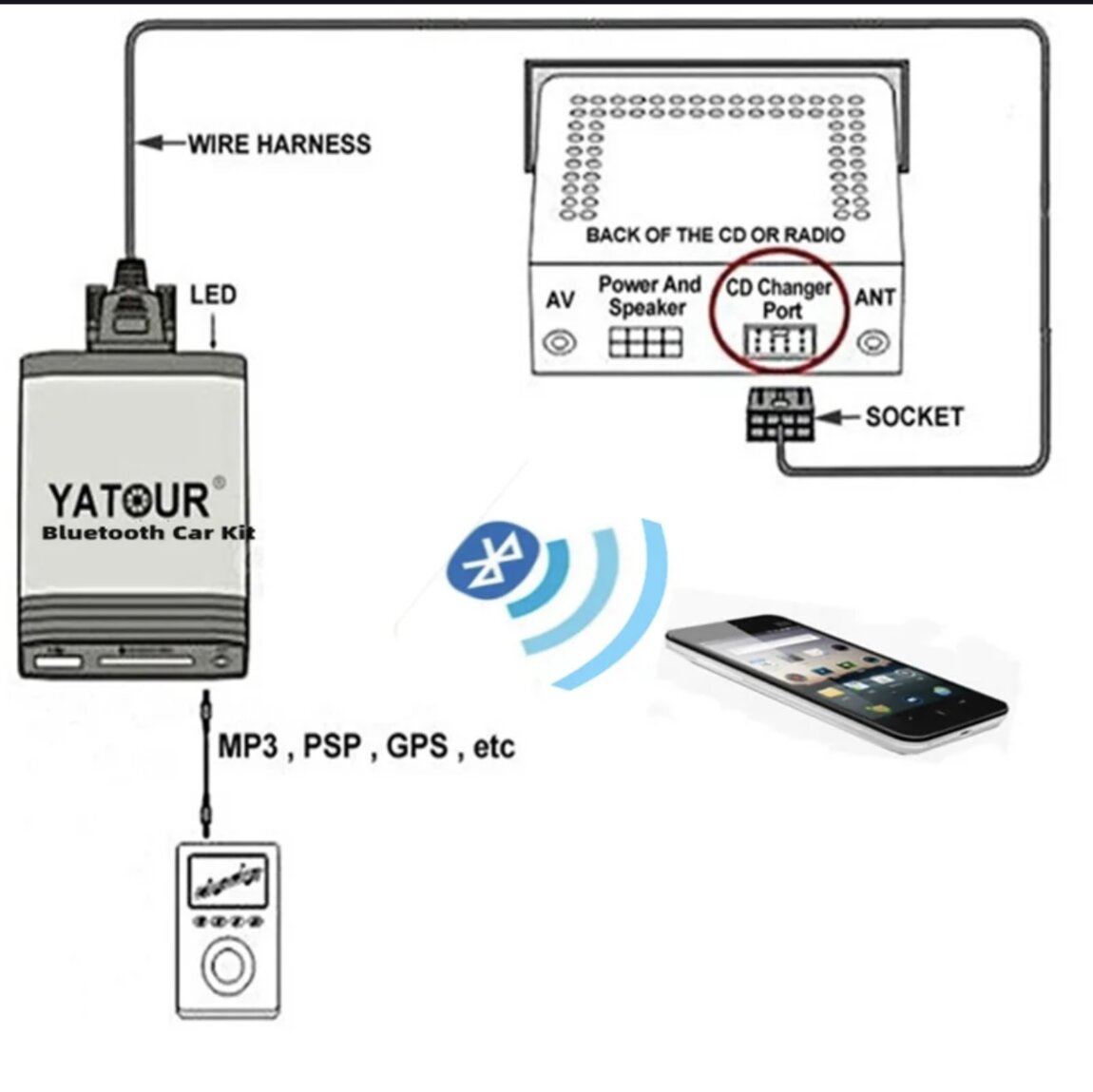 WIRE HARNESS

BACK OF THE CD OR RADIO

AV

Power And Speaker

CD Changer Port

ANT

SOCKET

LED

YATOUR®
Bluetooth Car Kit

MP3 , PSP , GPS , etc