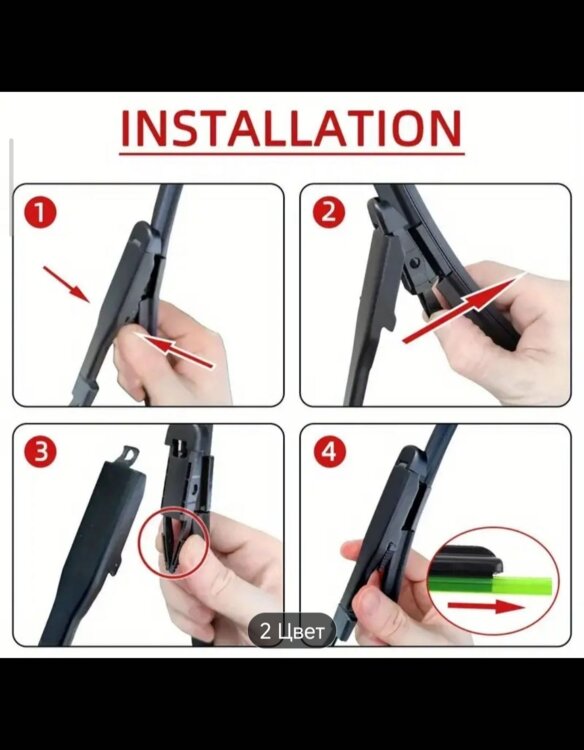 INSTALLATION

1

2

3

4

2 Цвет