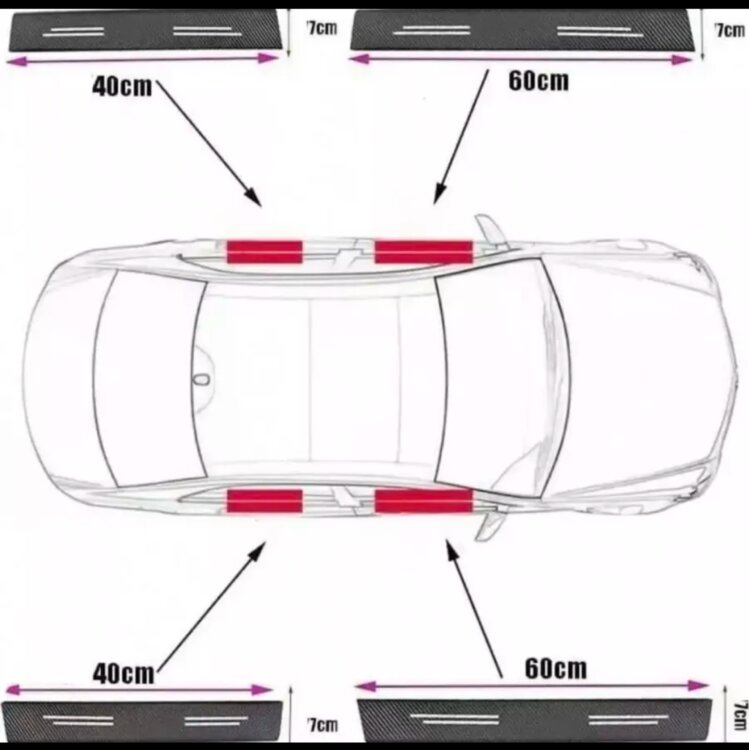 7cm
7cm
40cm
60cm
40cm
60cm
7cm
7cm