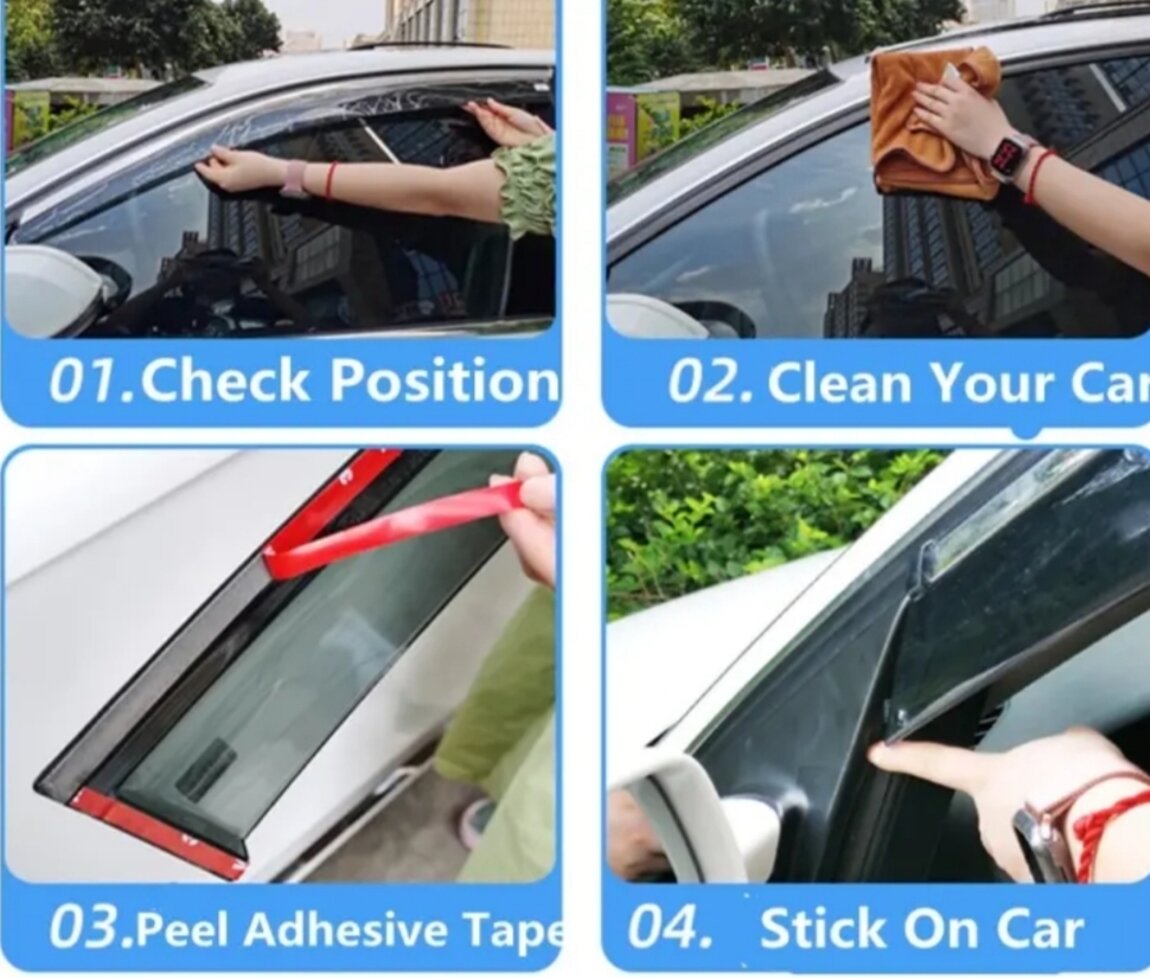 01.Check Position

02. Clean Your Car

03.Peel Adhesive Tape

04. Stick On Car