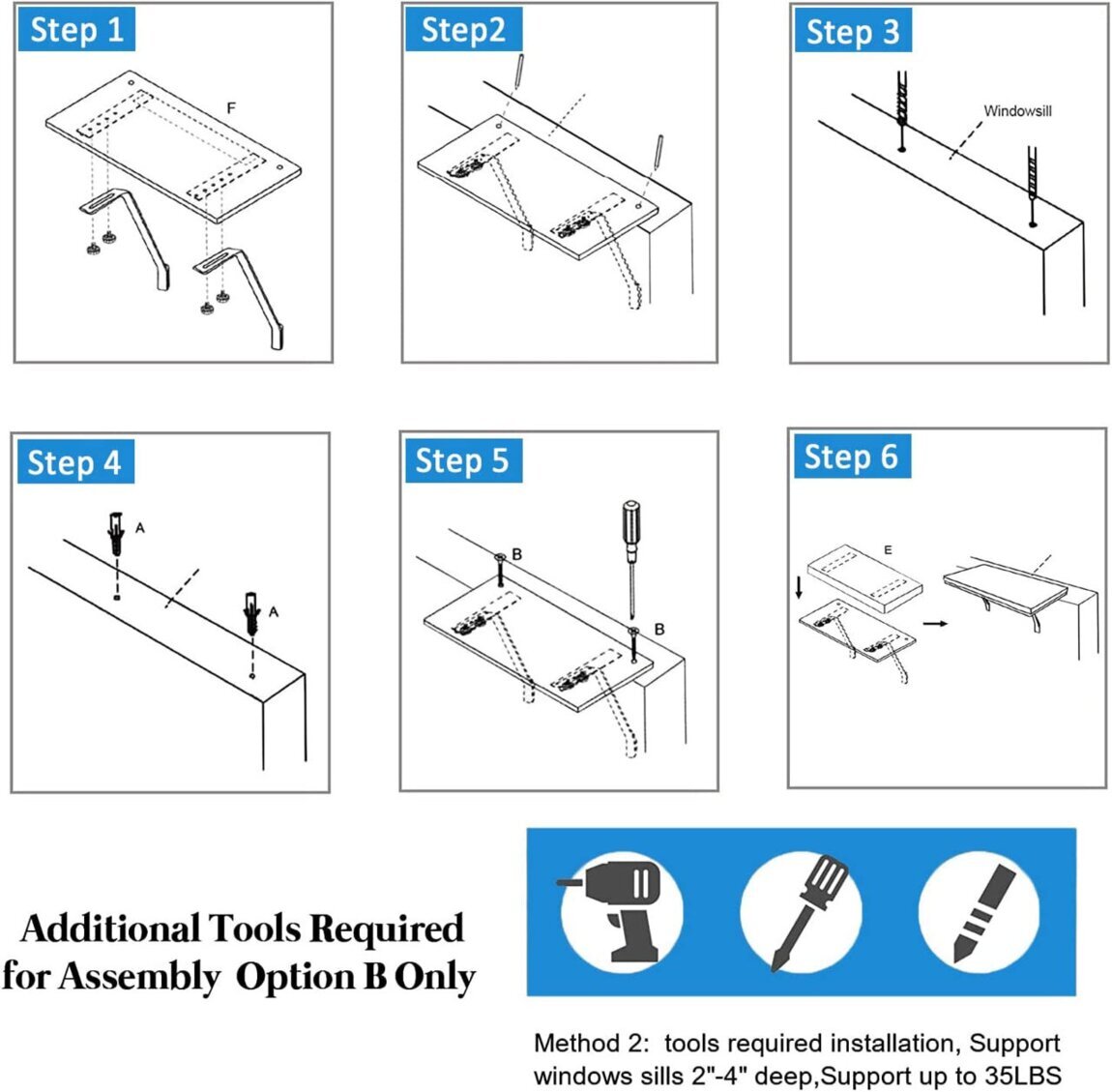 Step 1

F

Step2

Step 3

Windowsill

Step 4

A

A

Step 5

B

B

Step 6

E

Additional Tools Required for Assembly Option B Only

Method 2: tools required installation, Support windows sills 2"-4" deep,Support up to 35LBS