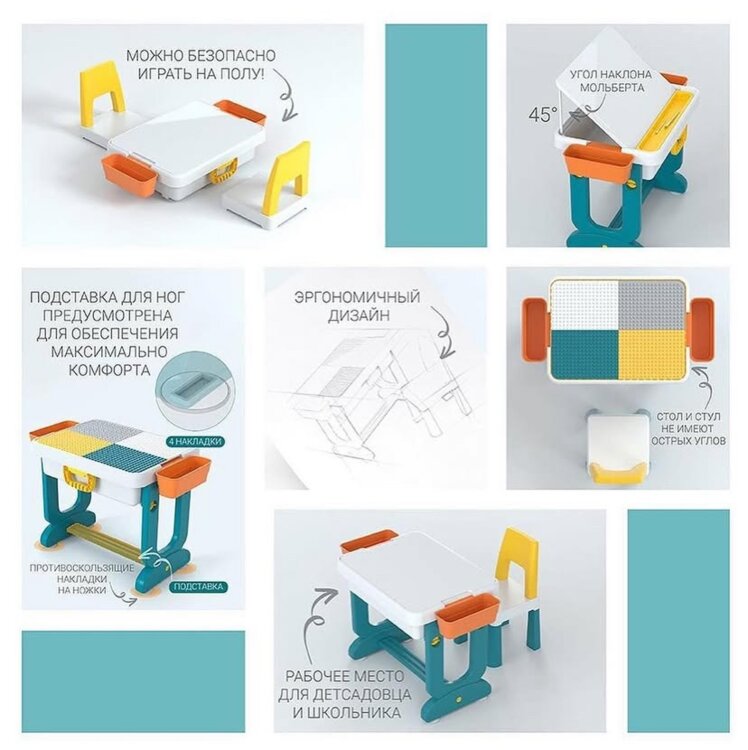 МОЖНО БЕЗОПАСНО ИГРАТЬ НА ПОЛУ!

УГОЛ НАКЛОНА МОЛЬБЕРТА

45°

ПОДСТАВКА ДЛЯ НОГ ПРЕДУСМОТРЕНА ДЛЯ ОБЕСПЕЧЕНИЯ МАКСИМАЛЬНО КОМФОРТА

4 НАКЛАДКИ

ПРОТИВОСКОЛЬЗЯЩИЕ НАКЛАДКИ НА НОЖКИ

ПОДСТАВКА

ЭРГОНОМИЧНЫЙ ДИЗАЙН

СТОЛ И СТУЛ НЕ ИМЕЮТ ОСТРЫХ УГЛОВ

РАБОЧЕЕ МЕСТО ДЛЯ ДЕТСАДОВЦА И ШКОЛЬНИКА