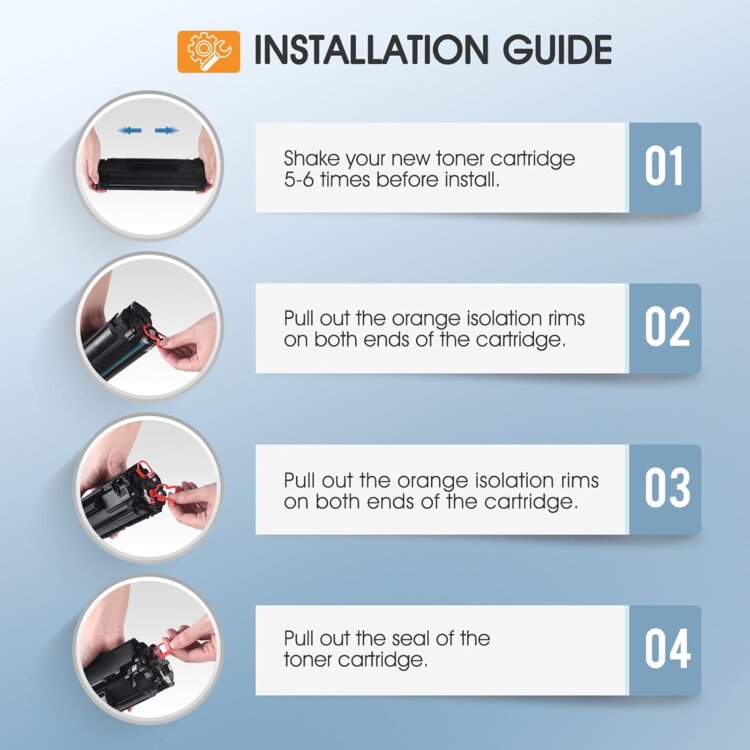 INSTALLATION GUIDE

Shake your new toner cartridge 5-6 times before install.

01

Pull out the orange isolation rims on both ends of the cartridge.

02

Pull out the orange isolation rims on both ends of the cartridge.

03

Pull out the seal of the toner cartridge.

04