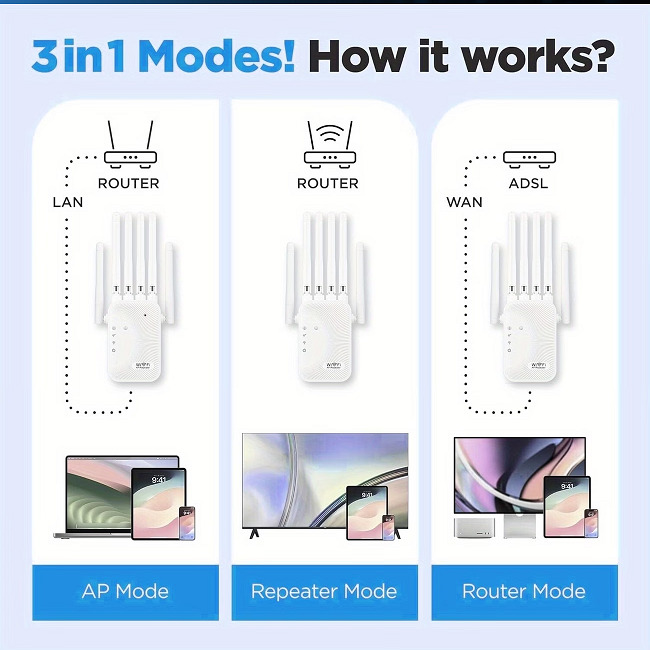 3in1 Modes! How it works?

ROUTER
LAN
WiFi
9:41
AP Mode

ROUTER
WiFi
9:41
Repeater Mode

ADSL
WAN
WiFi
9:41
Router Mode