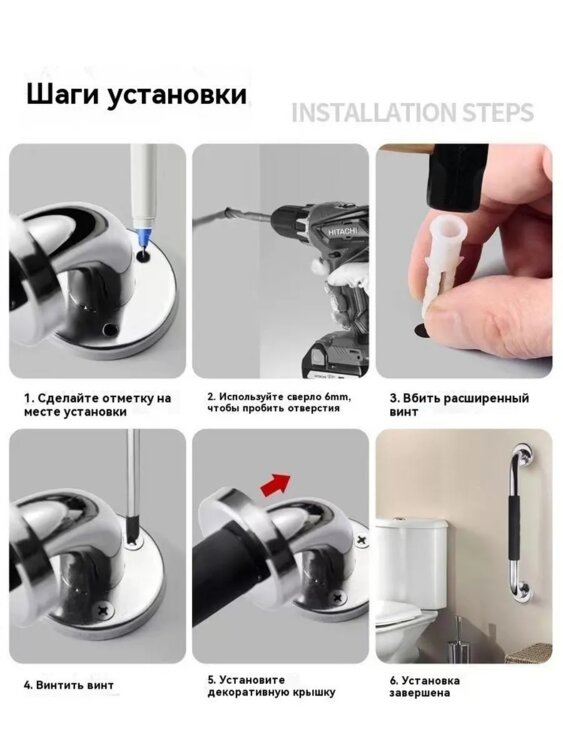 Шаги установки

INSTALLATION STEPS

HITACHI

1. Сделайте отметку на месте установки

2. Используйте сверло 6mm, чтобы пробить отверстия

3. Вбить расширенный винт

4. Винтить винт

5. Установите декоративную крышку

6. Установка завершена