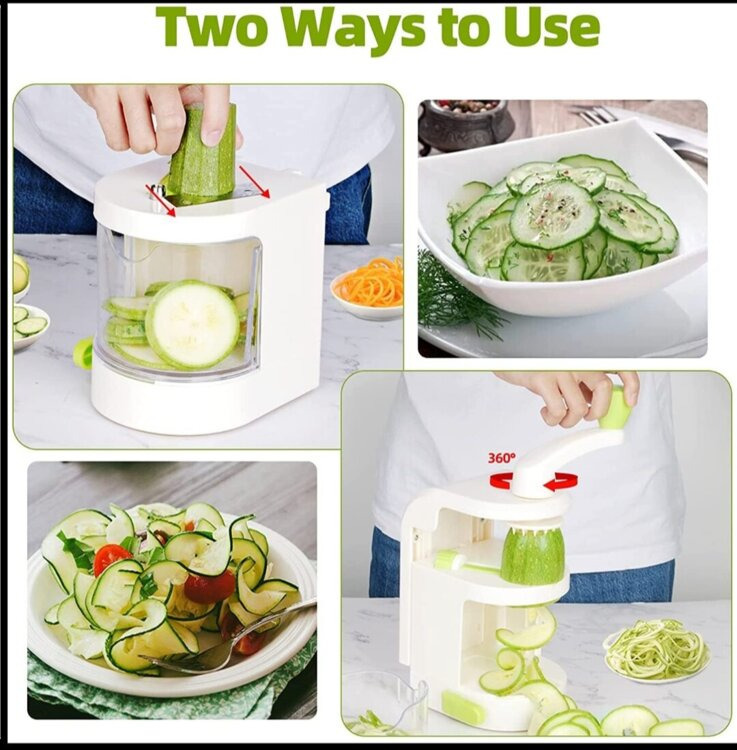 Two Ways to Use

360°