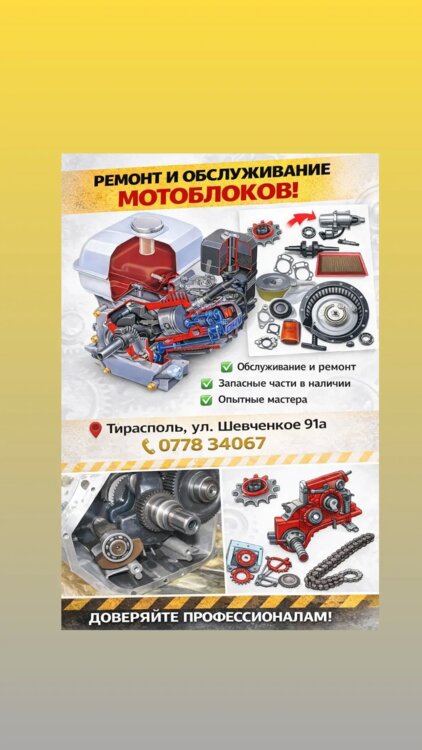 РЕМОНТ И ОБСЛУЖИВАНИЕ
МОТОБЛОКОВ!

Обслуживание и ремонт
Запасные части в наличии
Опытные мастера

Тирасполь, ул. Шевченкое 91а
0778 34067

ДОВЕРЯЙТЕ ПРОФЕССИОНАЛАМ!