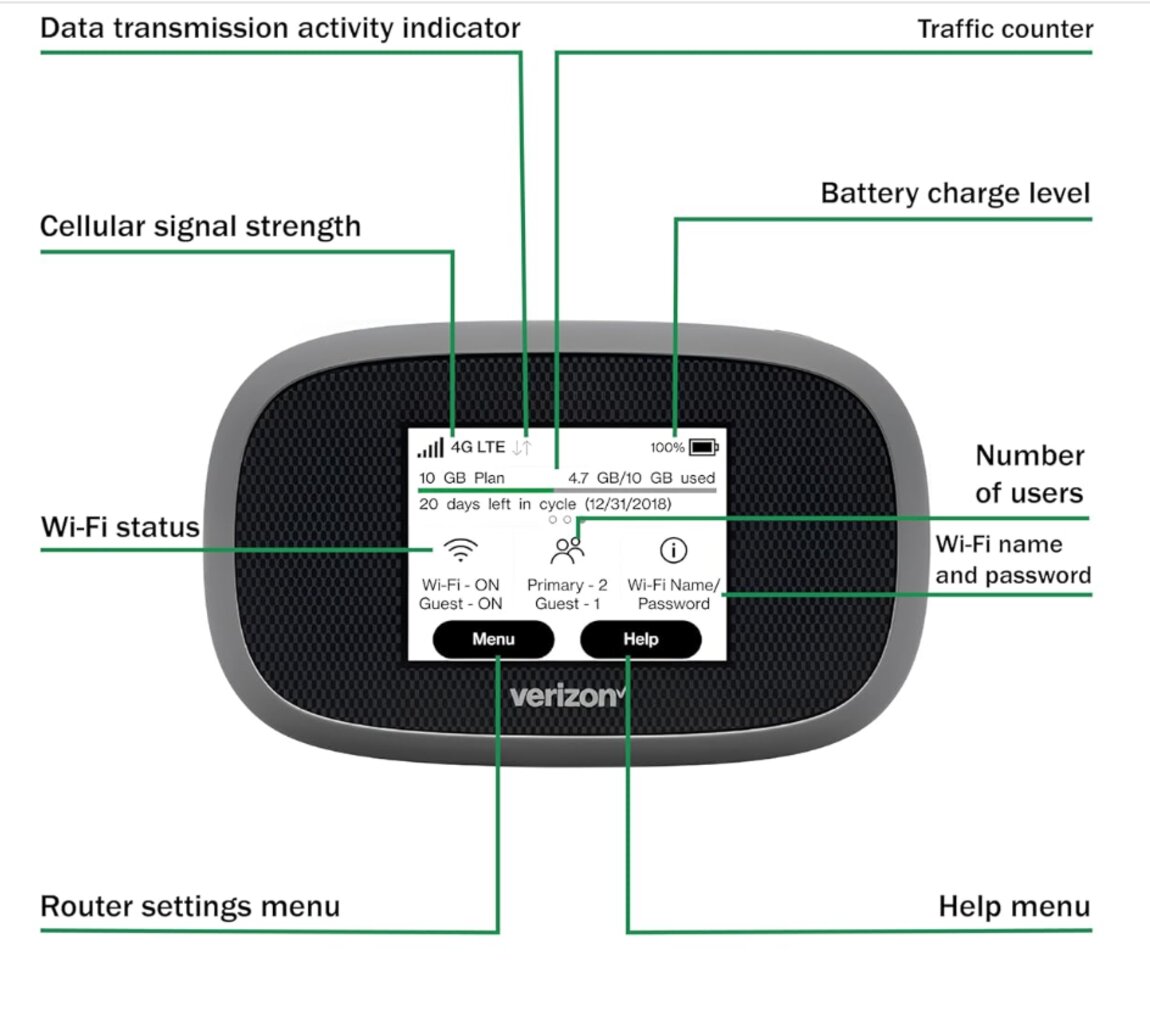 Data transmission activity indicator

Traffic counter

Cellular signal strength

Battery charge level

4G LTE

100%

10 GB Plan

4.7 GB/10 GB used

20 days left in cycle (12/31/2018)

Number of users

Wi-Fi status

Wi-Fi name and password

Wi-Fi - ON
Guest - ON

Primary - 2
Guest - 1

Wi-Fi Name/
Password

Menu

Help

verizon

Router settings menu

Help menu