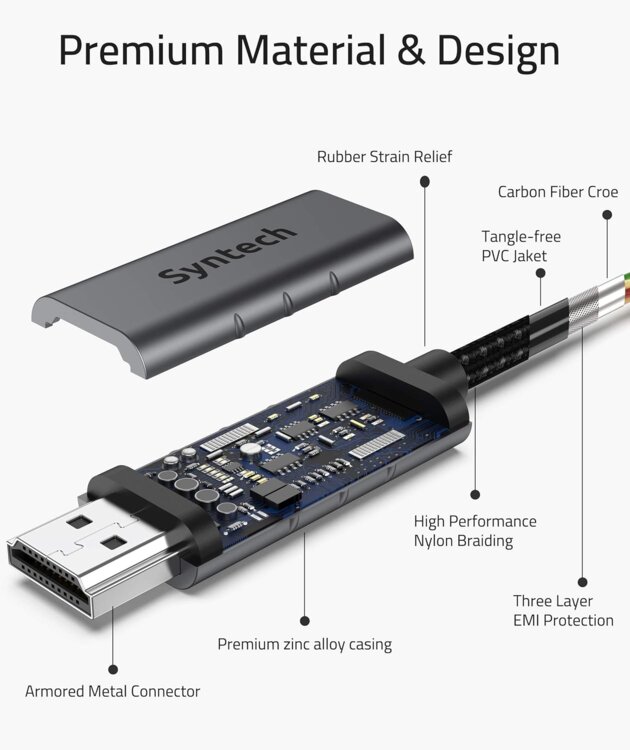 Premium Material & Design

Rubber Strain Relief

Carbon Fiber Croe

Tangle-free
PVC Jaket

Syntech

High Performance
Nylon Braiding

Three Layer
EMI Protection

Premium zinc alloy casing

Armored Metal Connector