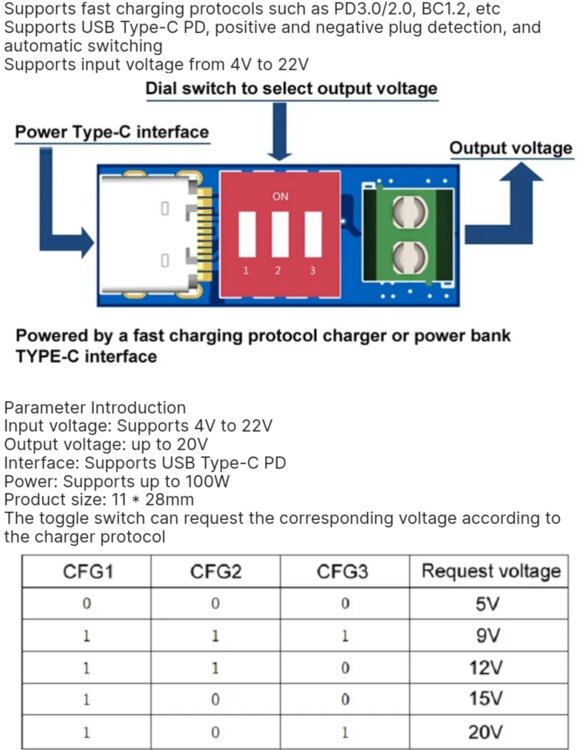 Supports fast charging protocols such as PD3.0/2.0, BC1.2, etc
Supports USB Type-C PD, positive and negative plug detection, and automatic switching
Supports input voltage from 4V to 22V

Dial switch to select output voltage

Power Type-C interface

Output voltage

ON

1 2 3

Powered by a fast charging protocol charger or power bank TYPE-C interface

Parameter Introduction
Input voltage: Supports 4V to 22V
Output voltage: up to 20V
Interface: Supports USB Type-C PD
Power: Supports up to 100W
Product size: 11 * 28mm
The toggle switch can request the corresponding voltage according to the charger protocol

| CFG1 | CFG2 | CFG3 | Request voltage |
|---|---|---|---|
| 0 | 0 | 0 | 5V |
| 1 | 1 | 1 | 9V |
| 1 | 1 | 0 | 12V |
| 1 | 0 | 0 | 15V |
| 1 | 0 | 1 | 20V |